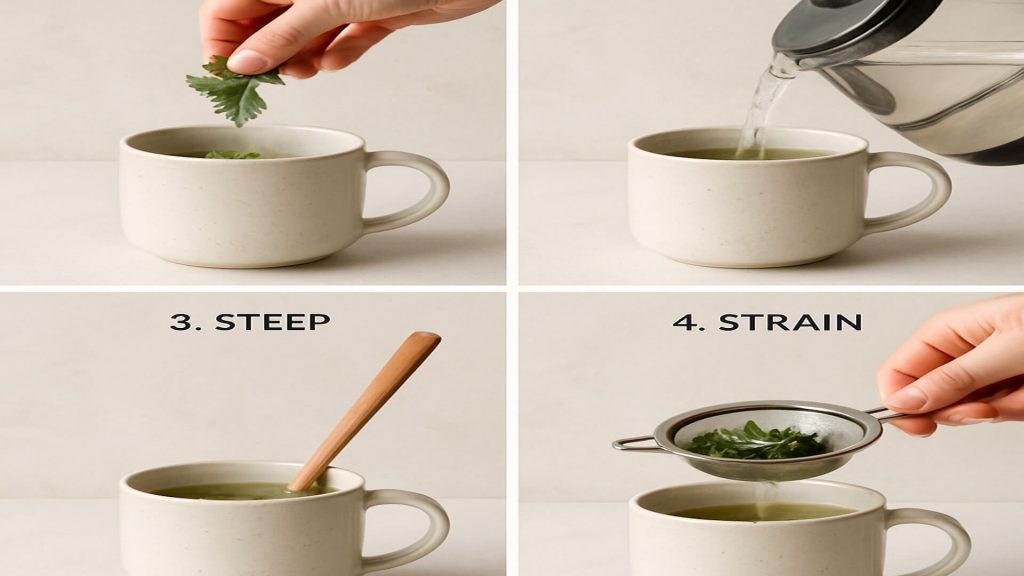 3. STEEP

4. STRAIN